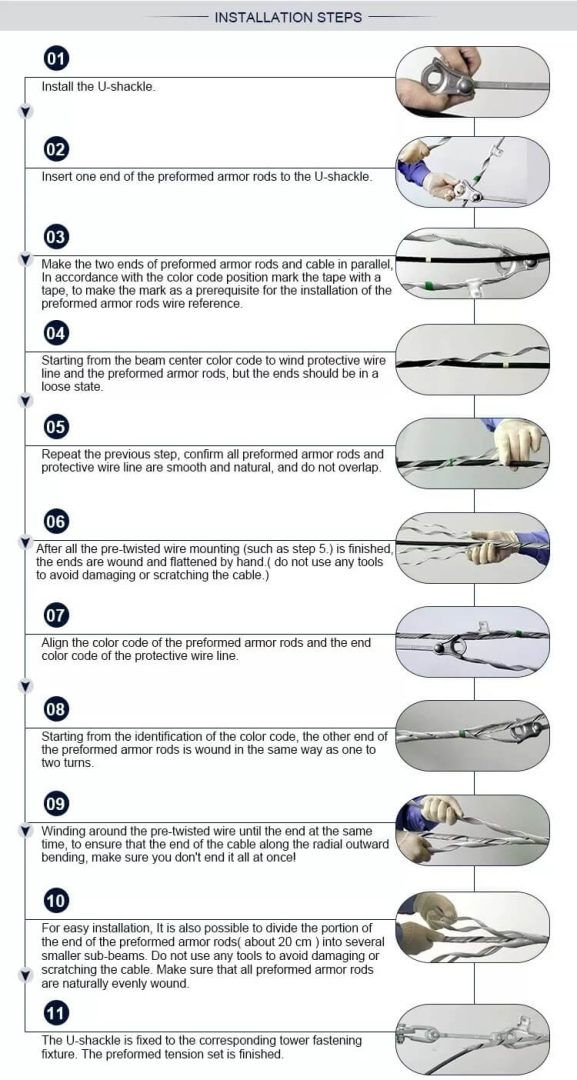 INSTALLATION STEPS

01
Install the U-shackle.

02
Insert one end of the preformed armor rods to the U-shackle.

03
Make the two ends of preformed armor rods and cable in parallel, In accordance with the color code position mark the tape with a tape, to make the mark as a prerequisite for the installation of the preformed armor rods wire reference.

04
Starting from the beam center color code to wind protective wire line and the preformed armor rods, but the ends should be in a loose state.

05
Repeat the previous step, confirm all preformed armor rods and protective wire line are smooth and natural, and do not overlap.

06
After all the pre-twisted wire mounting (such as step 5.) is finished, the ends are wound and flattened by hand.( do not use any tools to avoid damaging or scratching the cable.)

07
Align the color code of the preformed armor rods and the end color code of the protective wire line.

08
Starting from the identification of the color code, the other end of the preformed armor rods is wound in the same way as one to two turns.

09
Winding around the pre-twisted wire until the end at the same time, to ensure that the end of the cable along the radial outward bending, make sure you don't end it all at once!

10
For easy installation, It is also possible to divide the portion of the end of the preformed armor rods( about 20 cm ) into several smaller sub-beams. Do not use any tools to avoid damaging or scratching the cable. Make sure that all preformed armor rods are naturally evenly wound.

11
The U-shackle is fixed to the corresponding tower fastening fixture. The preformed tension set is finished.